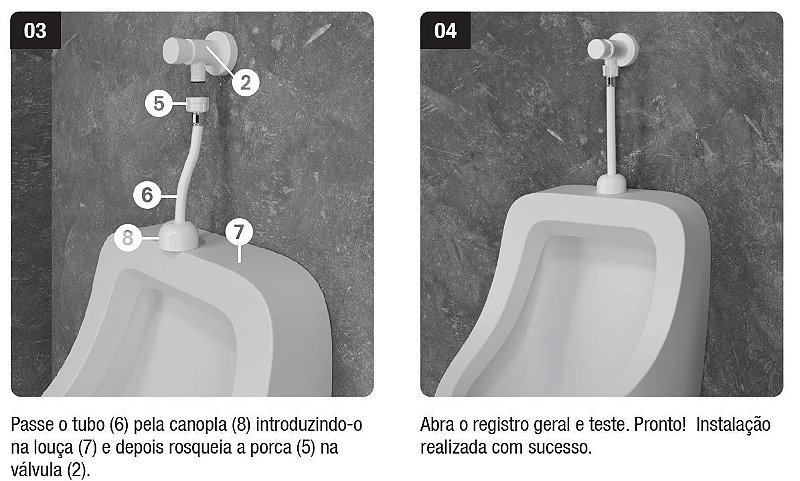 03

2

5

6

8

7

Passe o tubo (6) pela canopla (8) introduzindo-o na louça (7) e depois rosqueia a porca (5) na válvula (2).

04

Abra o registro geral e teste. Pronto! Instalação realizada com sucesso.